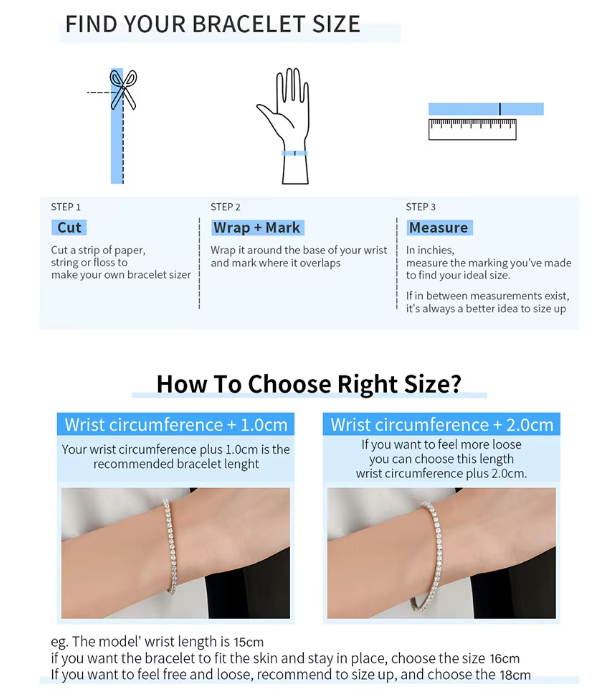 FIND YOUR BRACELET SIZE

STEP 1
Cut
Cut a strip of paper, string or floss to make your own bracelet sizer

STEP 2
Wrap + Mark
Wrap it around the base of your wrist and mark where it overlaps

STEP 3
Measure
In inchies, measure the marking you've made to find your ideal size.

If in between measurements exist, it's always a better idea to size up

How To Choose Right Size?

Wrist circumference + 1.0cm
Your wrist circumference plus 1.0cm is the recommended bracelet lenght

Wrist circumference + 2.0cm
If you want to feel more loose you can choose this length wrist circumference plus 2.0cm.

eg. The model' wrist length is 15cm
if you want the bracelet to fit the skin and stay in place, choose the size 16cm
If you want to feel free and loose, recommend to size up, and choose the 18cm